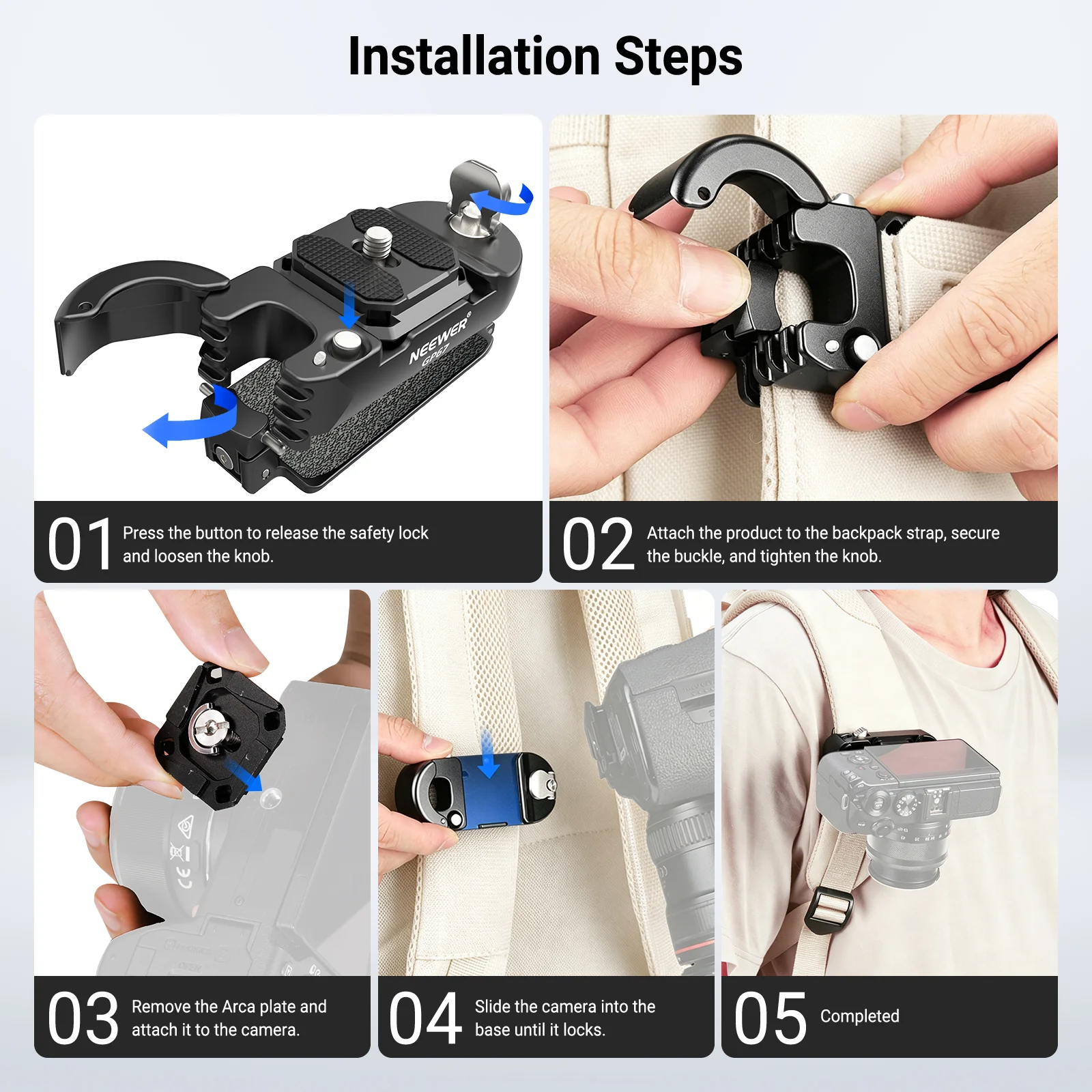 Installation Steps

NEEWER®
GP67

01 Press the button to release the safety lock and loosen the knob.

02 Attach the product to the backpack strap, secure the buckle, and tighten the knob.

03 Remove the Arca plate and attach it to the camera.

04 Slide the camera into the base until it locks.

05 Completed